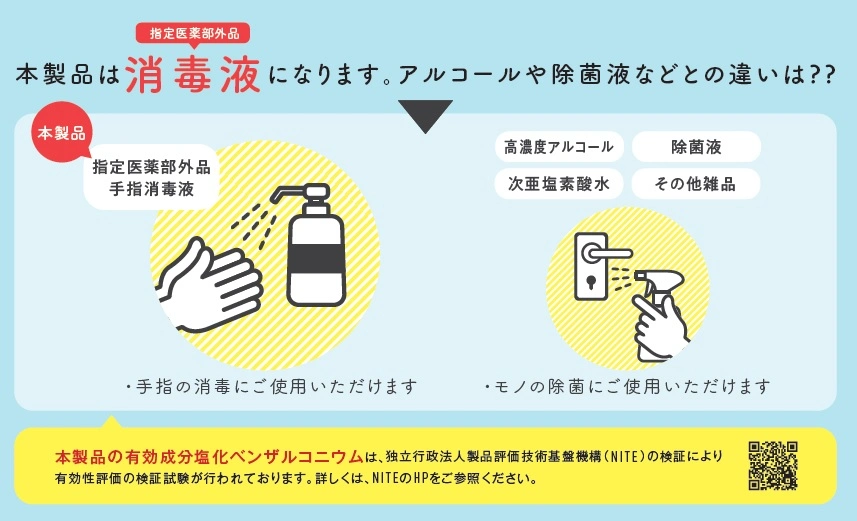 指定医薬部外品

本製品は消毒液になります。アルコールや除菌液などとの違いは??

本製品

指定医薬部外品
手指消毒液

・手指の消毒にご使用いただけます

高濃度アルコール
除菌液
次亜塩素酸水
その他雑品

・モノの除菌にご使用いただけます

本製品の有効成分塩化ベンザルコニウムは、独立行政法人製品評価技術基盤機構（NITE）の検証により有効性評価の検証試験が行われております。詳しくは、NITEのHPをご参照ください。