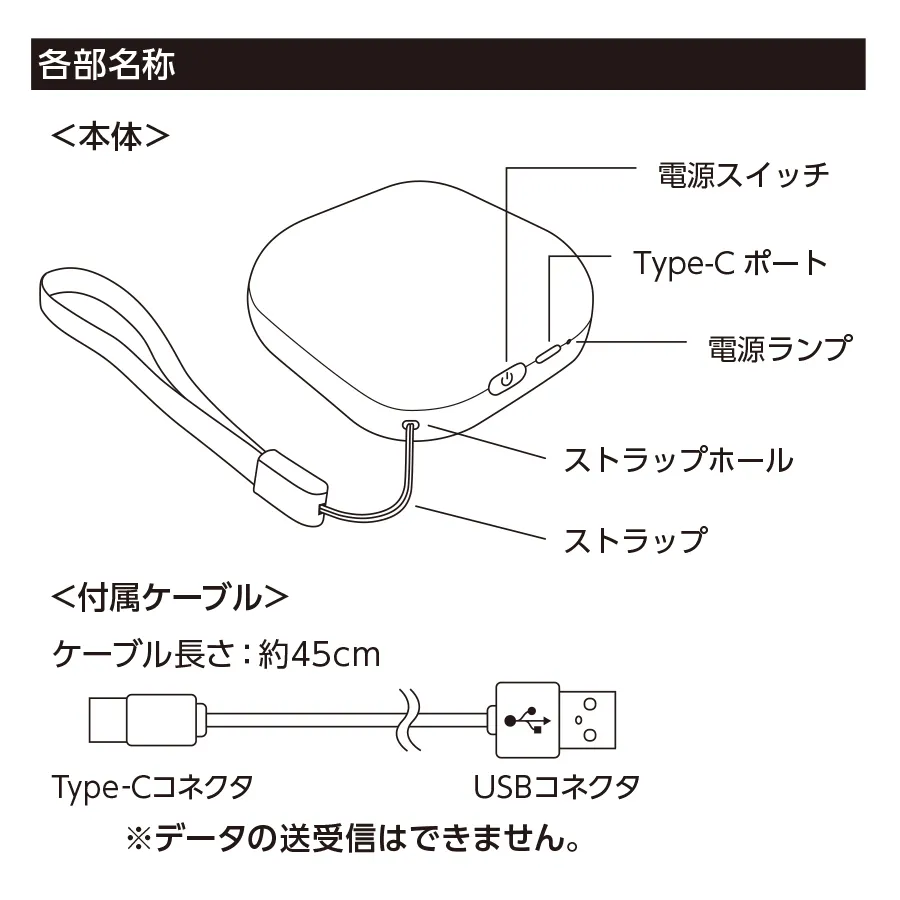 各部名称

<本体>

電源スイッチ

Type-C ポート

電源ランプ

ストラップホール

ストラップ

<付属ケーブル>

ケーブル長さ：約45cm

Type-Cコネクタ

USBコネクタ

※データの送受信はできません。