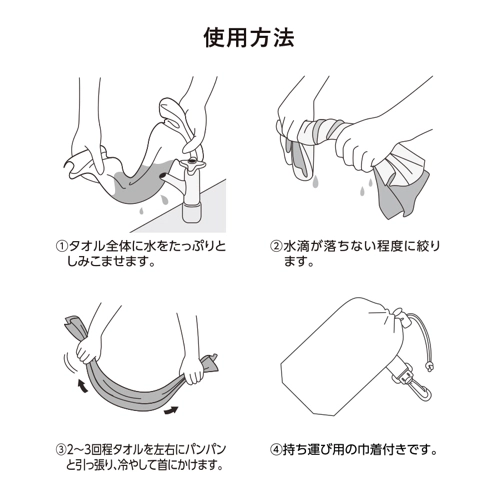 使用方法

①タオル全体に水をたっぷりとしみこませます。

②水滴が落ちない程度に絞ります。

③2~3回程タオルを左右にパンパンと引っ張り､冷やして首にかけます。

④持ち運び用の巾着付きです。