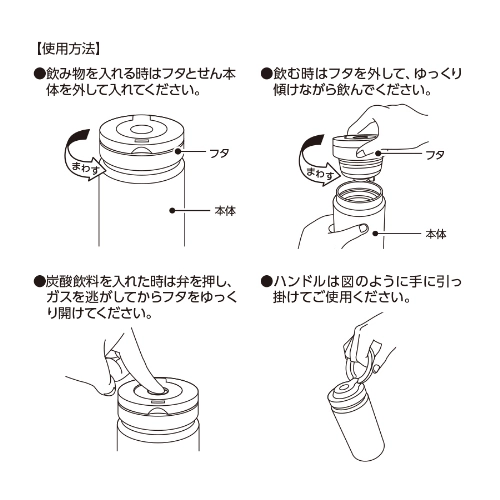 【使用方法】

●飲み物を入れる時はフタとせん本体を外して入れてください。

まわす

フタ

本体

●飲む時はフタを外して、ゆっくり傾けながら飲んでください。

まわす

フタ

本体

●炭酸飲料を入れた時は弁を押し、ガスを逃がしてからフタをゆっくり開けてください。

●ハンドルは図のように手に引っ掛けてご使用ください。